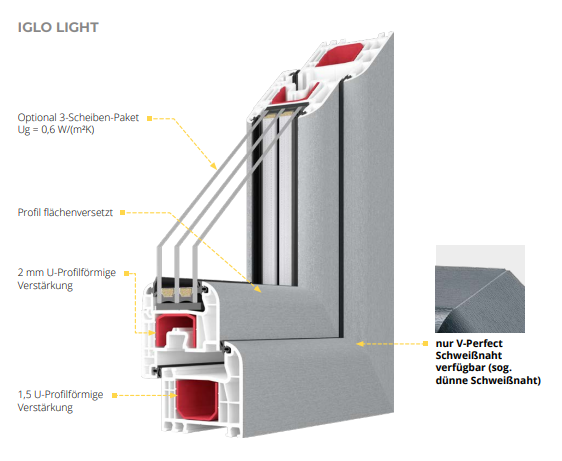 IGLO LIGHT

Optional 3-Scheiben-Paket
Ug = 0,6 W/(m²K)

Profil flächenversetzt

2 mm U-Profilförmige Verstärkung

1,5 U-Profilförmige Verstärkung

nur V-Perfect Schweißnaht verfügbar (sog. dünne Schweißnaht)