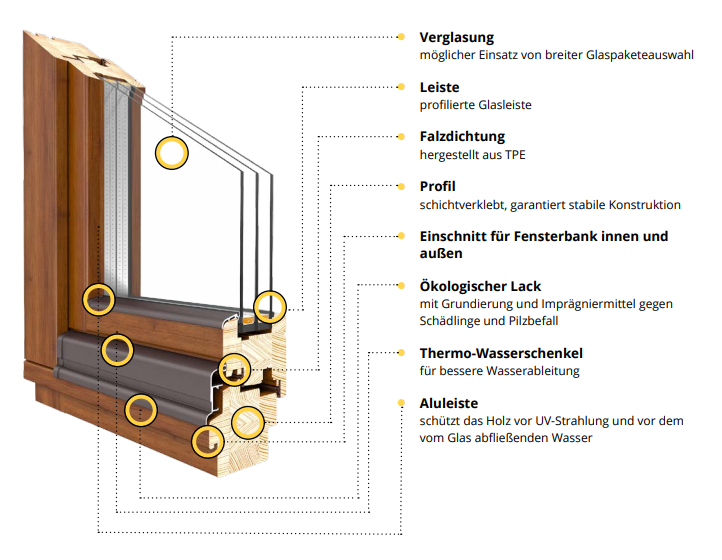 **Verglasung**
möglicher Einsatz von breiter Glaspaketeauswahl

**Leiste**
profilierte Glasleiste

**Falzdichtung**
hergestellt aus TPE

**Profil**
schichtverklebt, garantiert stabile Konstruktion

**Einschnitt für Fensterbank innen und außen**

**Ökologischer Lack**
mit Grundierung und Imprägniermittel gegen Schädlinge und Pilzbefall

**Thermo-Wasserschenkel**
für bessere Wasserableitung

**Aluleiste**
schützt das Holz vor UV-Strahlung und vor dem vom Glas abfließenden Wasser